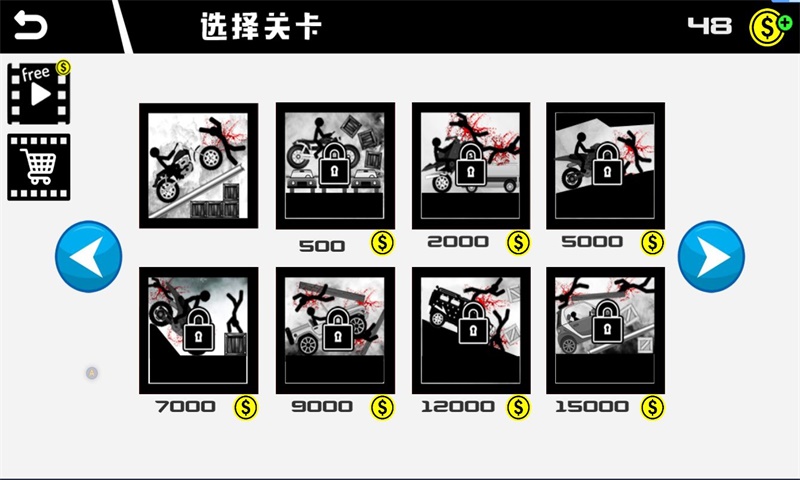 选择关卡

48

free

500

2000

5000

7000

9000

12000

15000